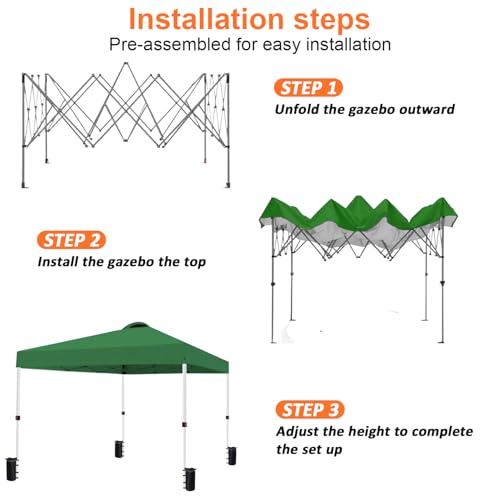 Installation steps
Pre-assembled for easy installation

STEP 1
Unfold the gazebo outward

STEP 2
Install the gazebo the top

STEP 3
Adjust the height to complete the set up